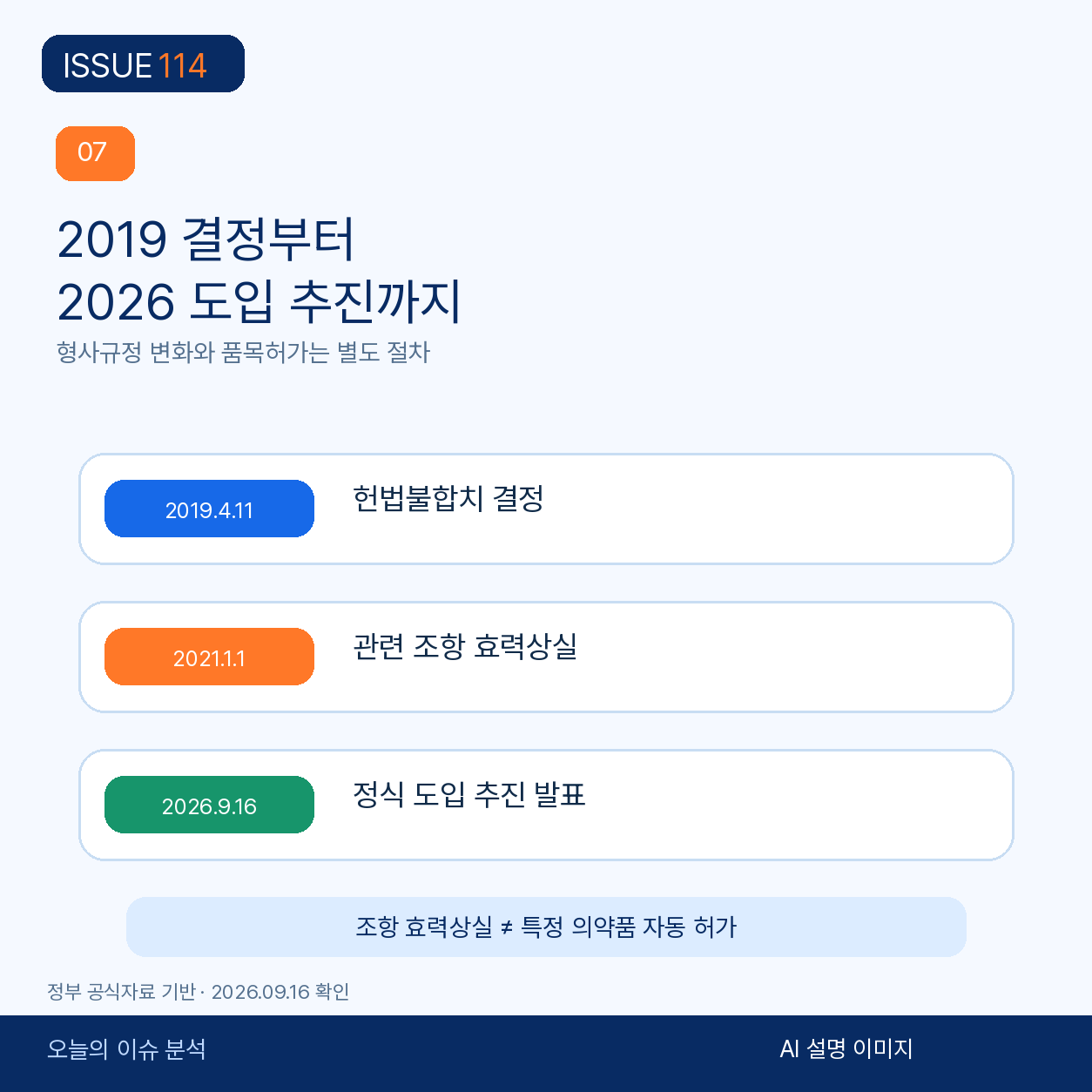 ISSUE 114

07

2019 결정부터
2026 도입 추진까지

형사규정 변화와 품목허가는 별도 절차

2019.4.11
헌법불합치 결정

2021.1.1
관련 조항 효력상실

2026.9.16
정식 도입 추진 발표

조항 효력상실 ≠ 특정 의약품 자동 허가

정부 공식자료 기반 · 2026.09.16 확인

오늘의 이슈 분석

AI 설명 이미지